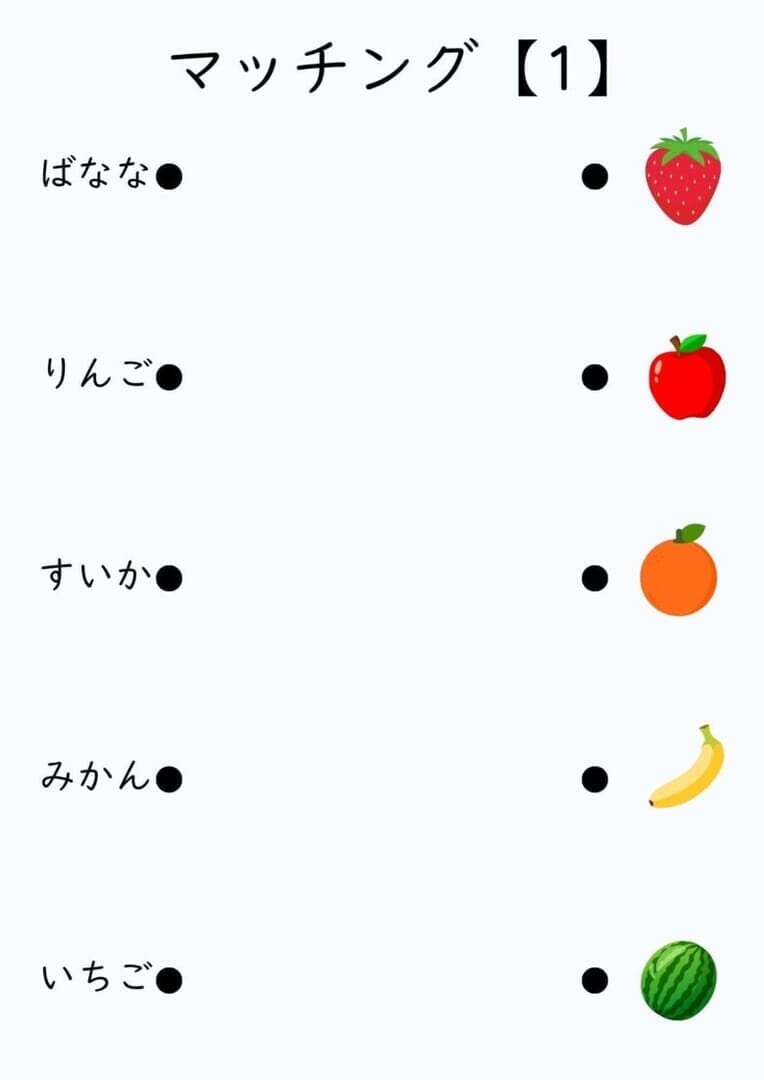 マッチング【1】

ばなな●

りんご●

すいか●

みかん●

いちご●

●

●

●

●

●